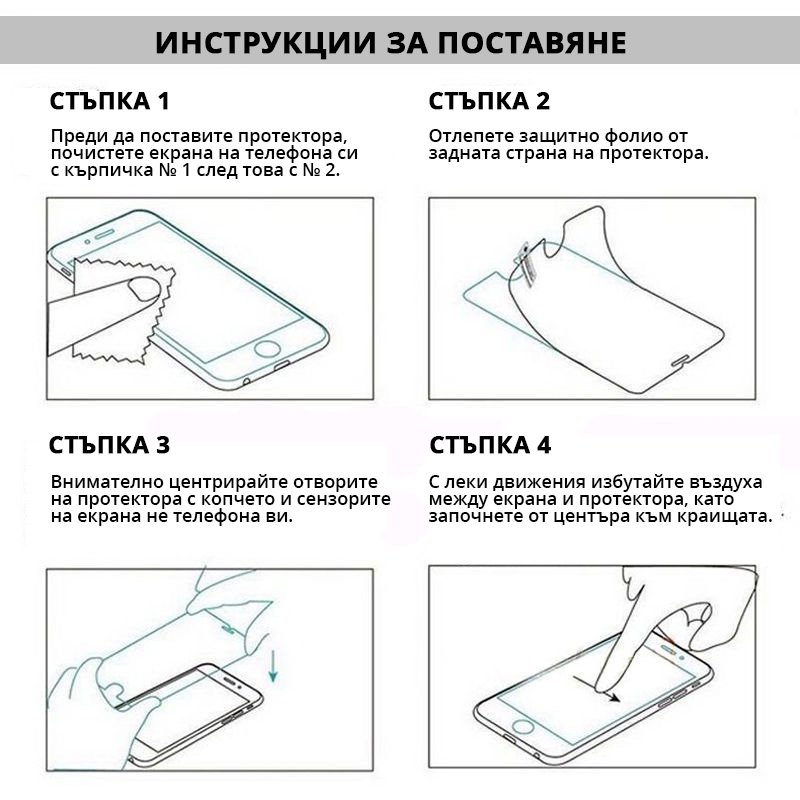 ИНСТРУКЦИИ ЗА ПОСТАВЯНЕ

СТЪПКА 1

Преди да поставите протектора, почистете екрана на телефона си с кърпичка № 1 след това с № 2.

СТЪПКА 2

Отлепете защитно фолио от задната страна на протектора.

СТЪПКА 3

Внимателно центрирайте отворите на протектора с копчето и сензорите на екрана не телефона ви.

СТЪПКА 4

С леки движения избутайте въздуха между екрана и протектора, като започнете от центъра към краищата.